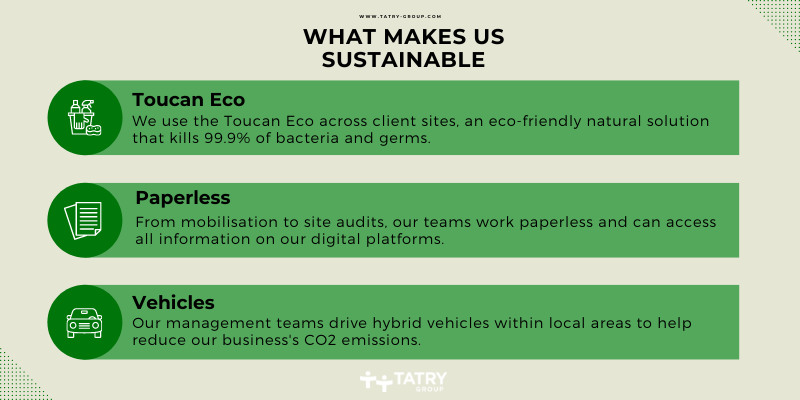 WWW.TATRY-GROUP.COM

WHAT MAKES US SUSTAINABLE

Toucan Eco
We use the Toucan Eco across client sites, an eco-friendly natural solution that kills 99.9% of bacteria and germs.

Paperless
From mobilisation to site audits, our teams work paperless and can access all information on our digital platforms.

Vehicles
Our management teams drive hybrid vehicles within local areas to help reduce our business's CO2 emissions.

TATRY GROUP